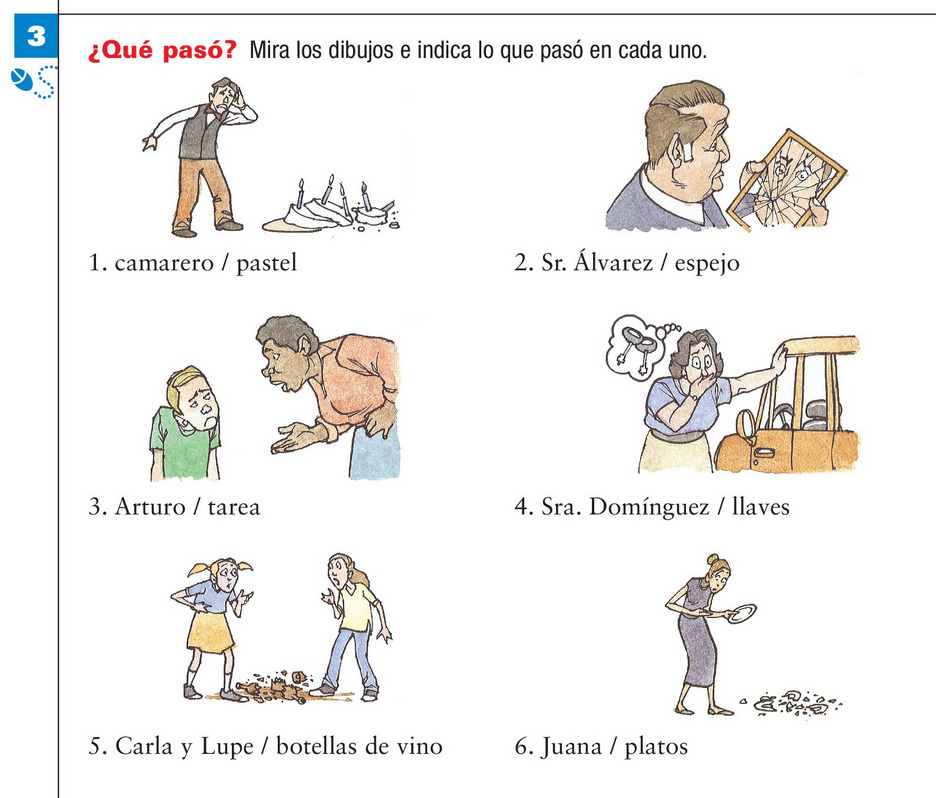 3

¿Qué pasó? Mira los dibujos e indica lo que pasó en cada uno.

1. camarero / pastel

2. Sr. Álvarez / espejo

3. Arturo / tarea

4. Sra. Domínguez / llaves

5. Carla y Lupe / botellas de vino

6. Juana / platos